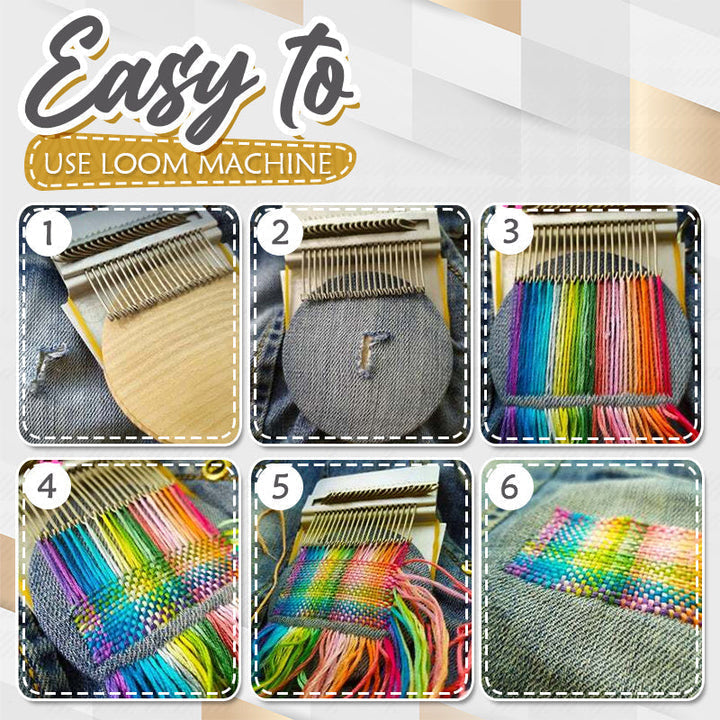 Easy to
USE LOOM MACHINE

1

2

3

4

5

6