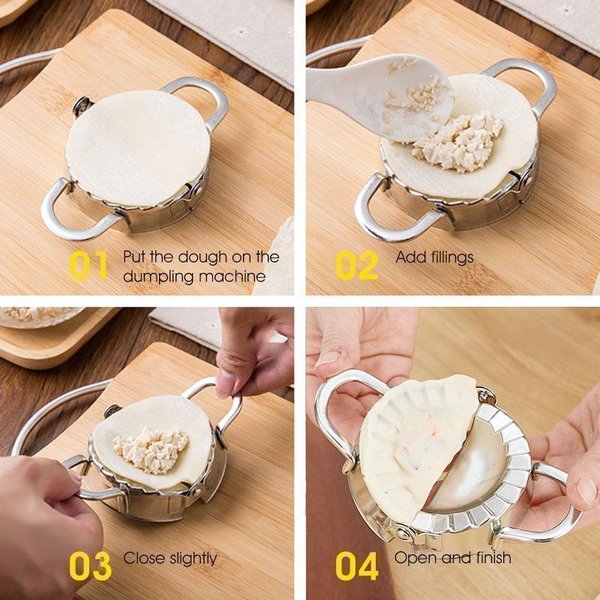 01 Put the dough on the dumpling machine

02 Add fillings

03 Close slightly

04 Open and finish