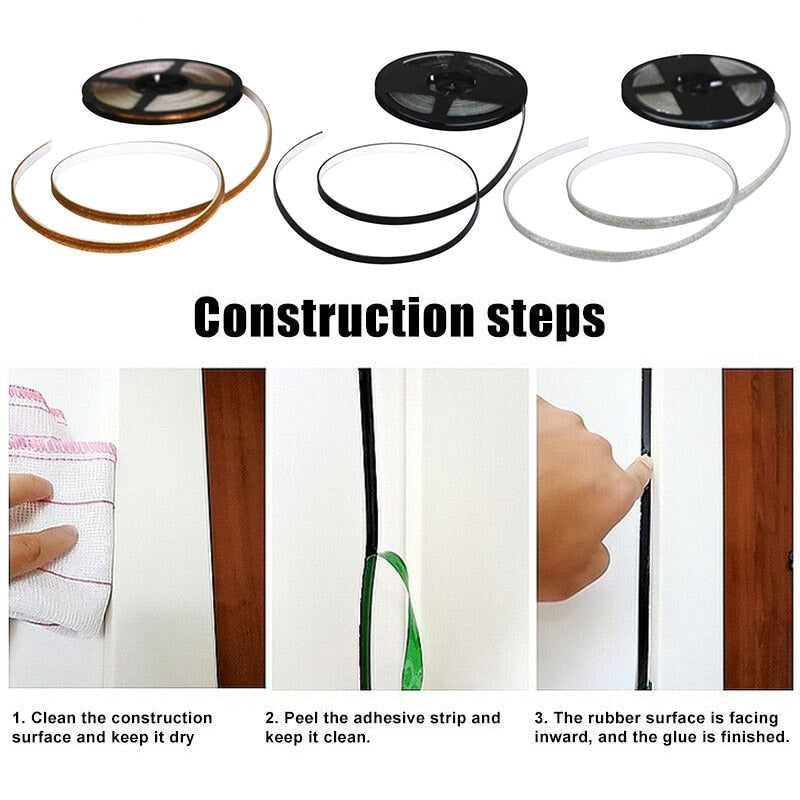 Construction steps

1. Clean the construction surface and keep it dry

2. Peel the adhesive strip and keep it clean.

3. The rubber surface is facing inward, and the glue is finished.