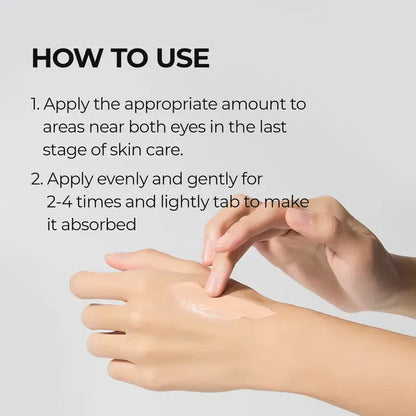 HOW TO USE

1. Apply the appropriate amount to areas near both eyes in the last stage of skin care.

2. Apply evenly and gently for 2-4 times and lightly tab to make it absorbed