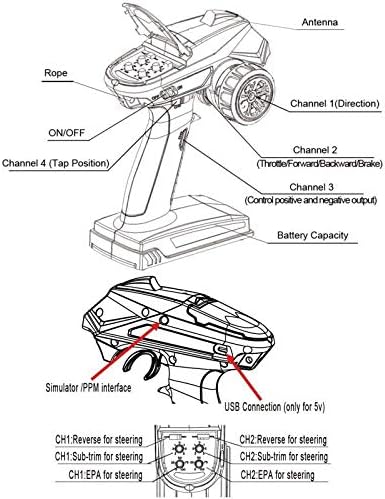 Antenna

Rope

Channel 1(Direction)

ON/OFF

Channel 2
(Throttle/Forward/Backward/Brake)

Channel 4 (Tap Position)

Channel 3
(Control positive and negative output)

Battery Capacity

Simulator /PPM interface

USB Connection (only for 5v)

CH1:Reverse for steering
CH1:Sub-trim for steering
CH1:EPA for steering

CH2:Reverse for steering
CH2:Sub-trim for steering
CH2:EPA for steering