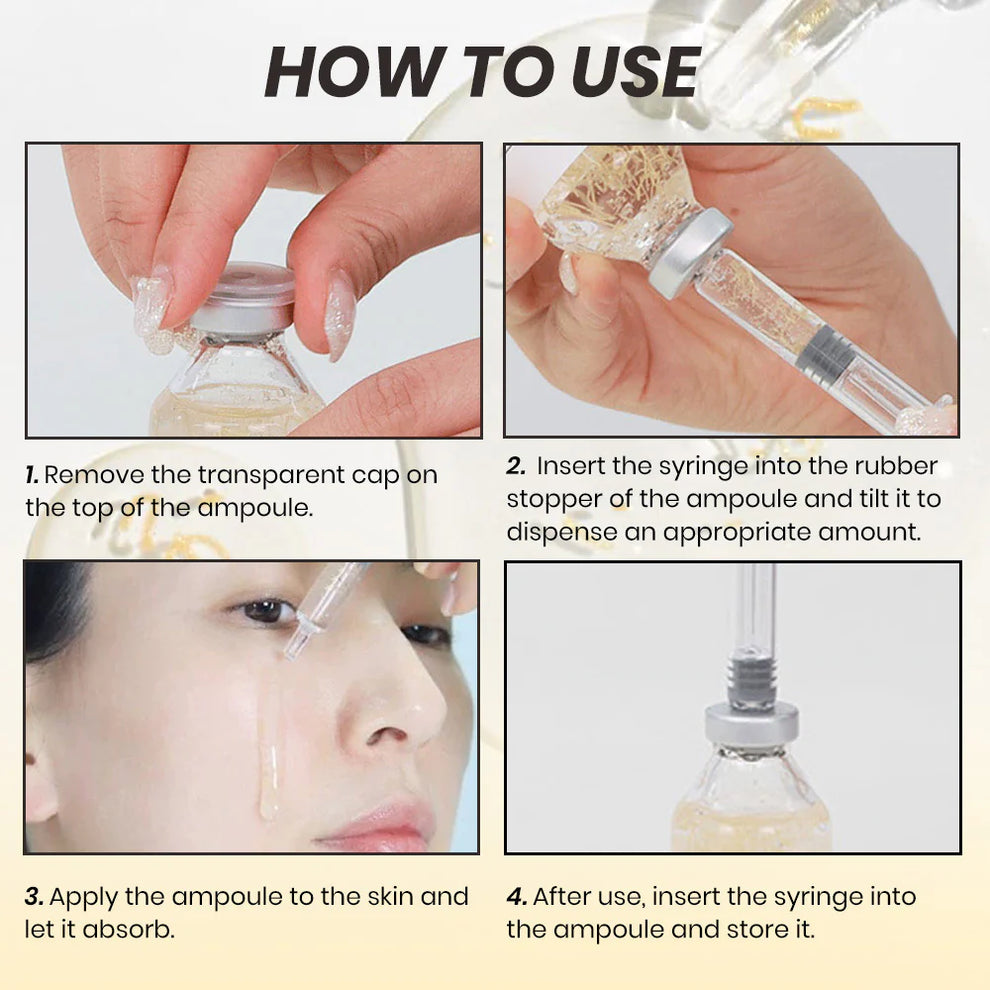 HOW TO USE

1. Remove the transparent cap on the top of the ampoule.

2. Insert the syringe into the rubber stopper of the ampoule and tilt it to dispense an appropriate amount.

3. Apply the ampoule to the skin and let it absorb.

4. After use, insert the syringe into the ampoule and store it.