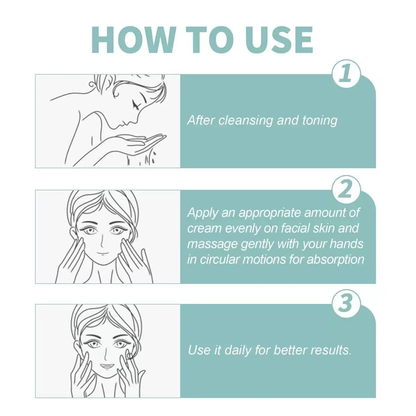 HOW TO USE

1

After cleansing and toning

2

Apply an appropriate amount of cream evenly on facial skin and massage gently with your hands in circular motions for absorption

3

Use it daily for better results.