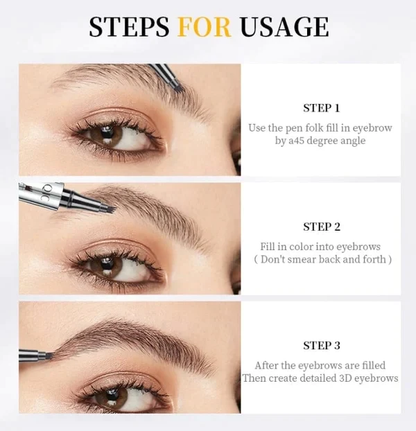 STEPS FOR USAGE

STEP 1
Use the pen folk fill in eyebrow by a45 degree angle

STEP 2
Fill in color into eyebrows ( Don't smear back and forth )

STEP 3
After the eyebrows are filled Then create detailed 3D eyebrows