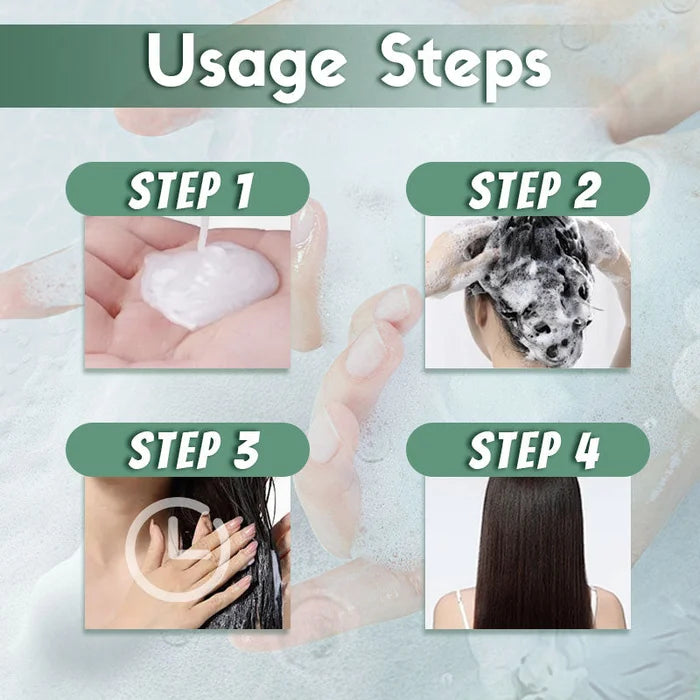 Usage Steps

STEP 1

STEP 2

STEP 3

STEP 4