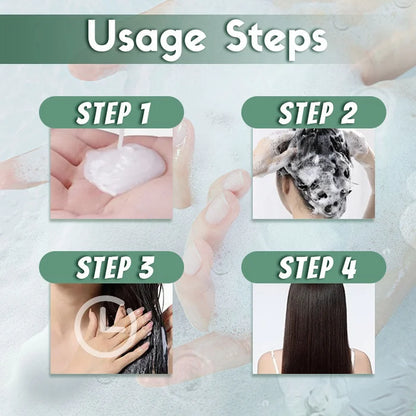 Usage Steps

STEP 1

STEP 2

STEP 3

STEP 4