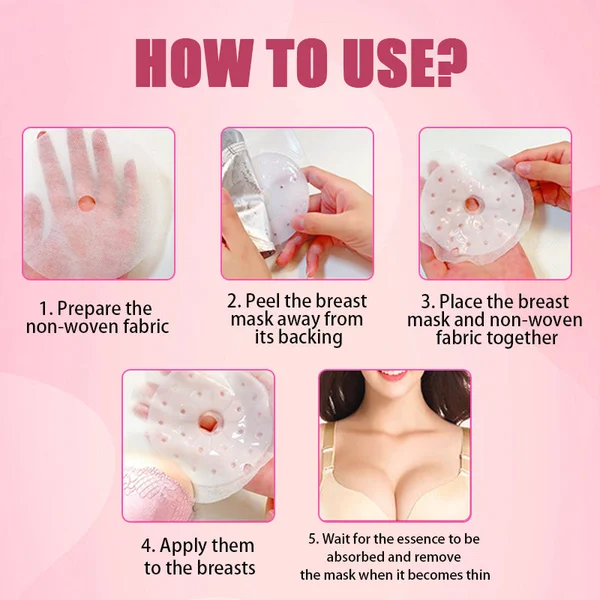 HOW TO USE?

1. Prepare the non-woven fabric

2. Peel the breast mask away from its backing

3. Place the breast mask and non-woven fabric together

4. Apply them to the breasts

5. Wait for the essence to be absorbed and remove the mask when it becomes thin