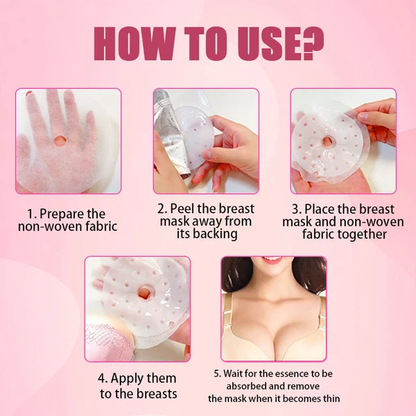 HOW TO USE?

1. Prepare the non-woven fabric

2. Peel the breast mask away from its backing

3. Place the breast mask and non-woven fabric together

4. Apply them to the breasts

5. Wait for the essence to be absorbed and remove the mask when it becomes thin