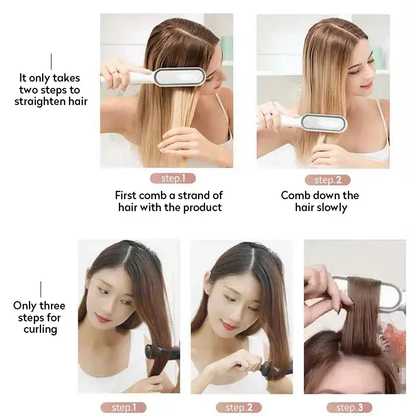 It only takes two steps to straighten hair

step.1

First comb a strand of hair with the product

step.2

Comb down the hair slowly

Only three steps for curling

step.1

step.2

step.3