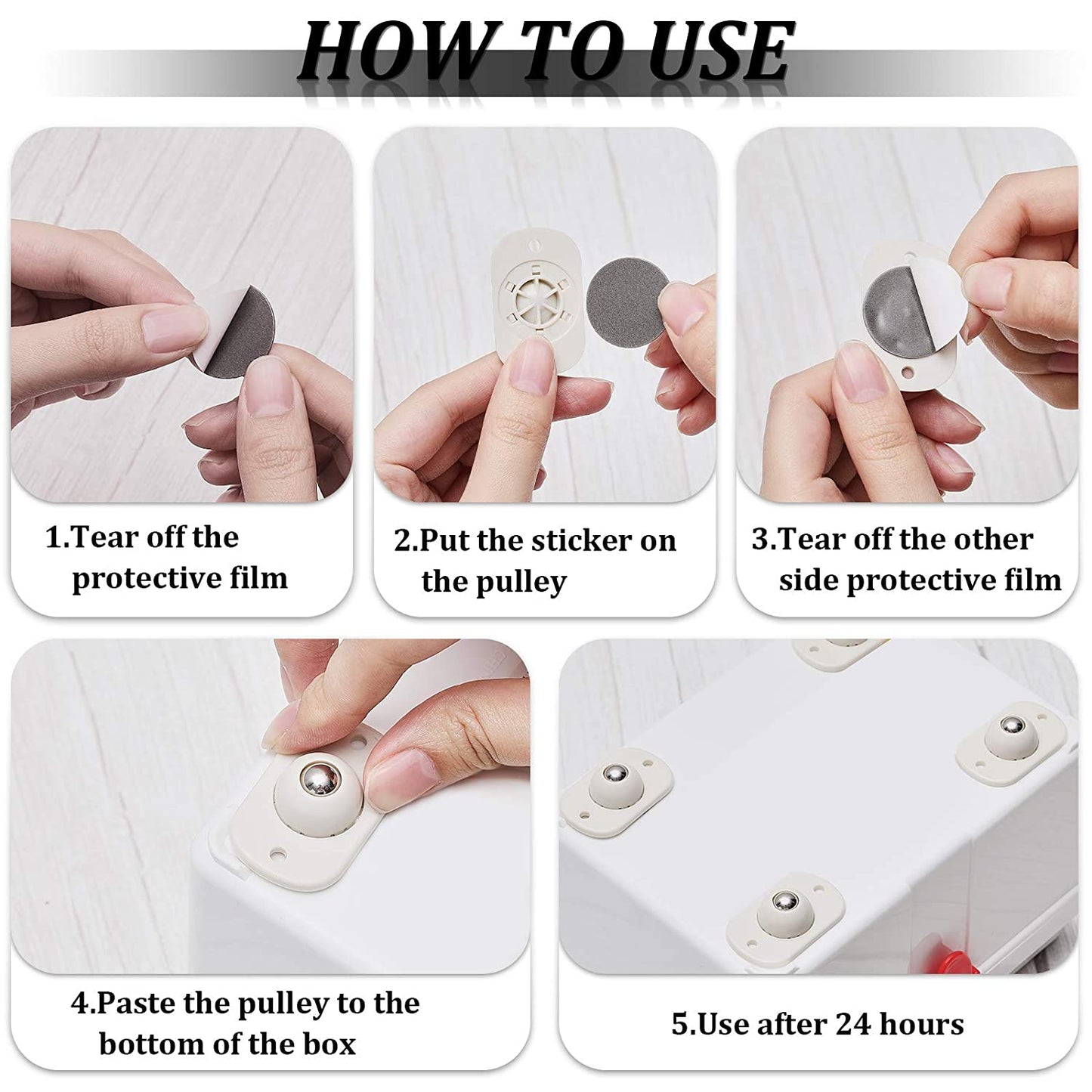 HOW TO USE

1.Tear off the protective film

2.Put the sticker on the pulley

3.Tear off the other side protective film

4.Paste the pulley to the bottom of the box

5.Use after 24 hours