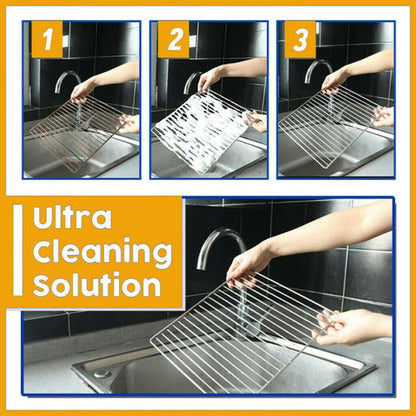 1

2

3

Ultra Cleaning Solution