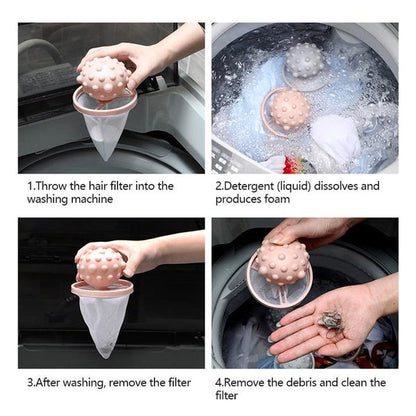 1.Throw the hair filter into the washing machine

2.Detergent (liquid) dissolves and produces foam

3.After washing, remove the filter

4.Remove the debris and clean the filter