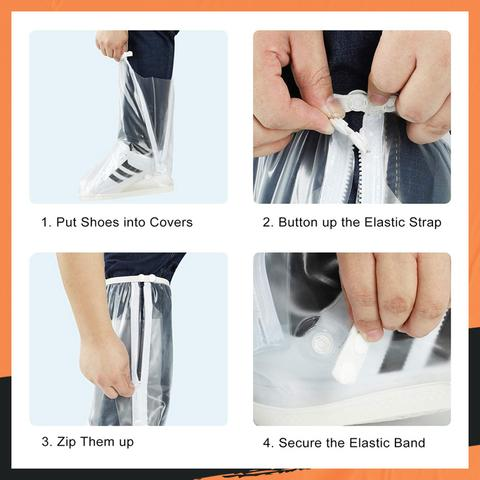 1. Put Shoes into Covers

2. Button up the Elastic Strap

3. Zip Them up

4. Secure the Elastic Band