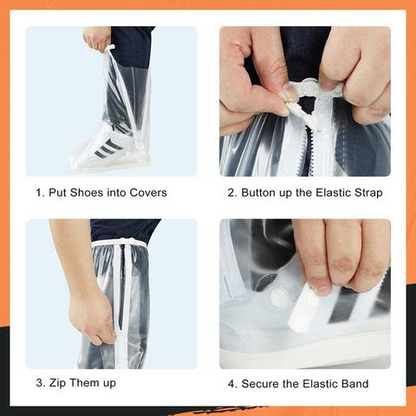 1. Put Shoes into Covers

2. Button up the Elastic Strap

3. Zip Them up

4. Secure the Elastic Band