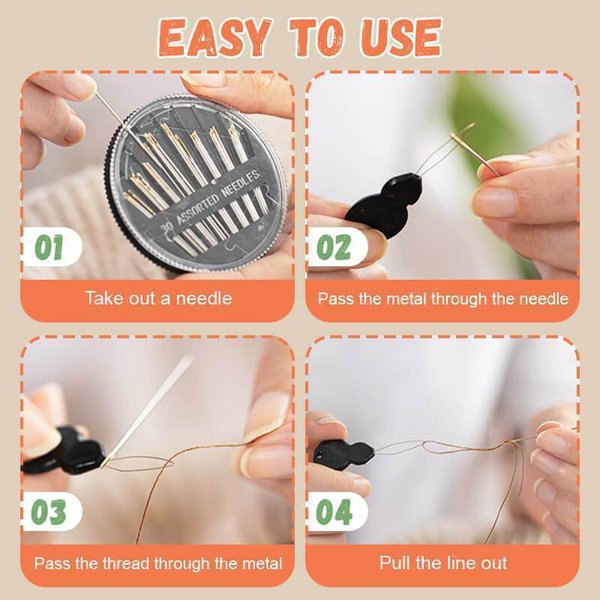 EASY TO USE

30 ASSORTED NEEDLES

01

Take out a needle

02

Pass the metal through the needle

03

Pass the thread through the metal

04

Pull the line out