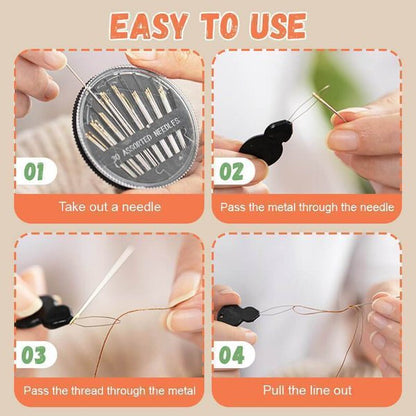 EASY TO USE

30 ASSORTED NEEDLES

01

Take out a needle

02

Pass the metal through the needle

03

Pass the thread through the metal

04

Pull the line out