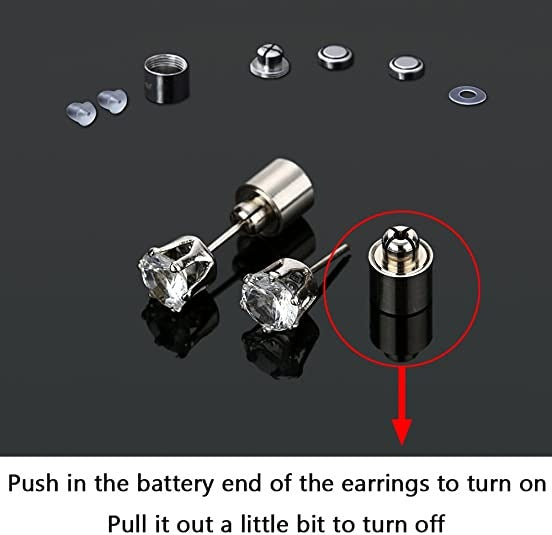 Push in the battery end of the earrings to turn on

Pull it out a little bit to turn off