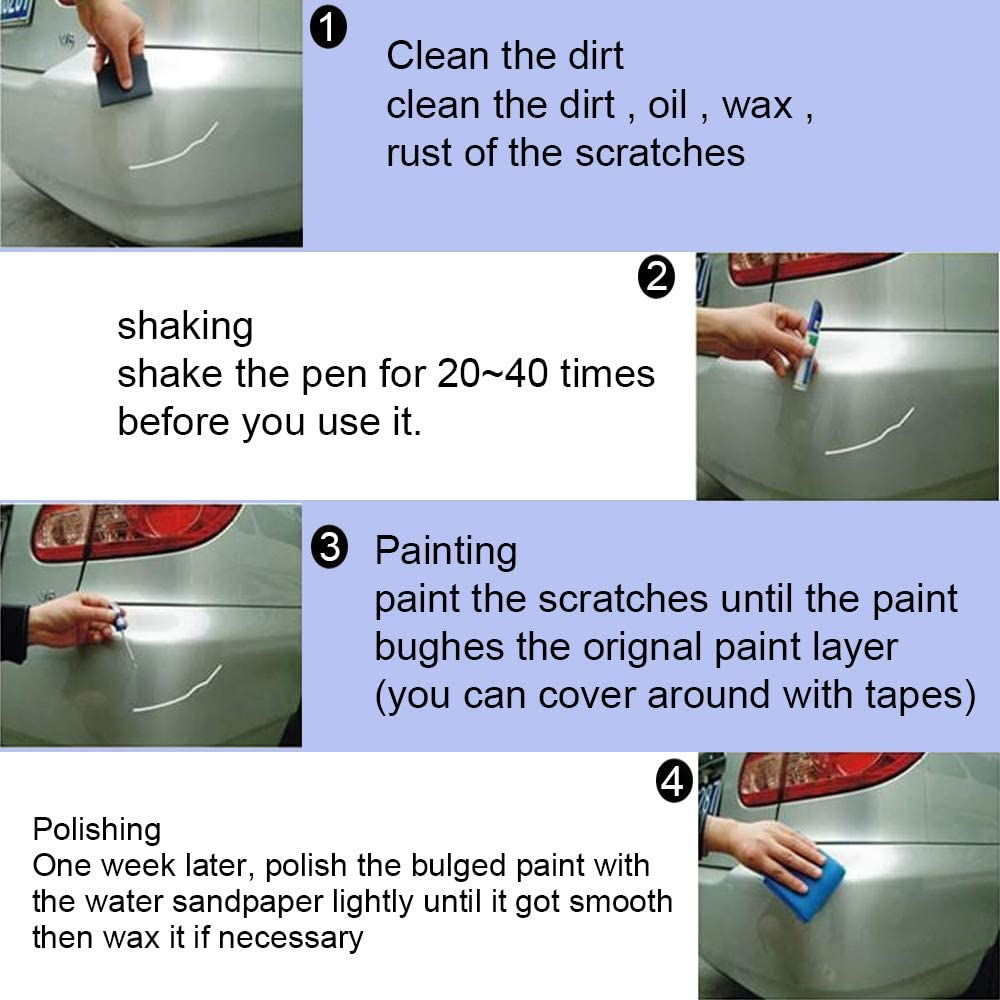 1
Clean the dirt
clean the dirt , oil , wax ,
rust of the scratches

2
shaking
shake the pen for 20~40 times
before you use it.

3 Painting
paint the scratches until the paint
bughes the orignal paint layer
(you can cover around with tapes)

4
Polishing
One week later, polish the bulged paint with the water sandpaper lightly until it got smooth then wax it if necessary