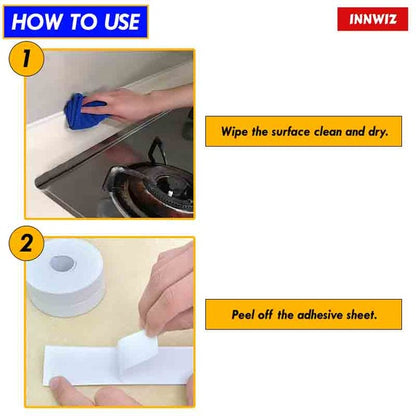 HOW TO USE

INNWIZ

1

Wipe the surface clean and dry.

2

Peel off the adhesive sheet.