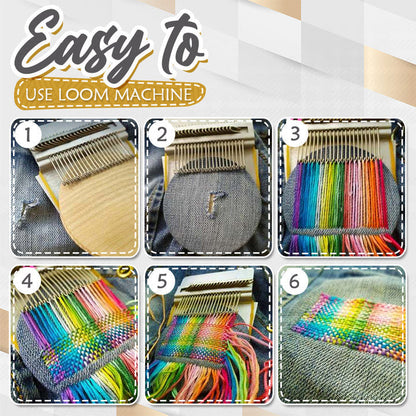 Easy to
USE LOOM MACHINE

1

2

3

4

5

6