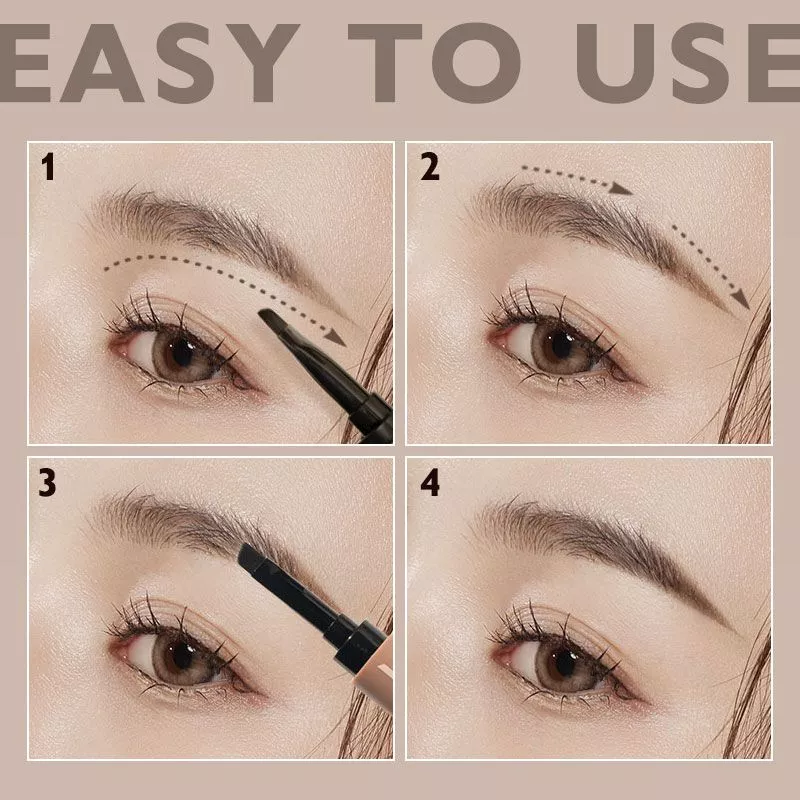 EASY TO USE

1

2

3

4