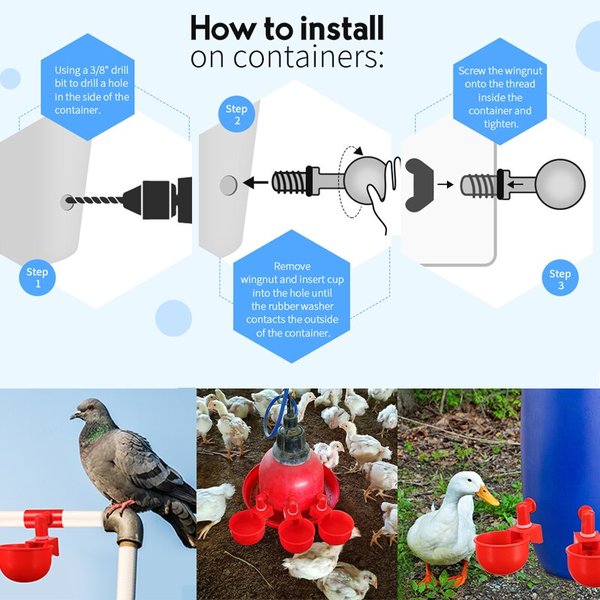 How to install
on containers:

Using a 3/8" drill bit to drill a hole in the side of the container.

Step 1

Step 2

Remove wingnut and insert cup into the hole until the rubber washer contacts the outside of the container.

Screw the wingnut onto the thread inside the container and tighten.

Step 3