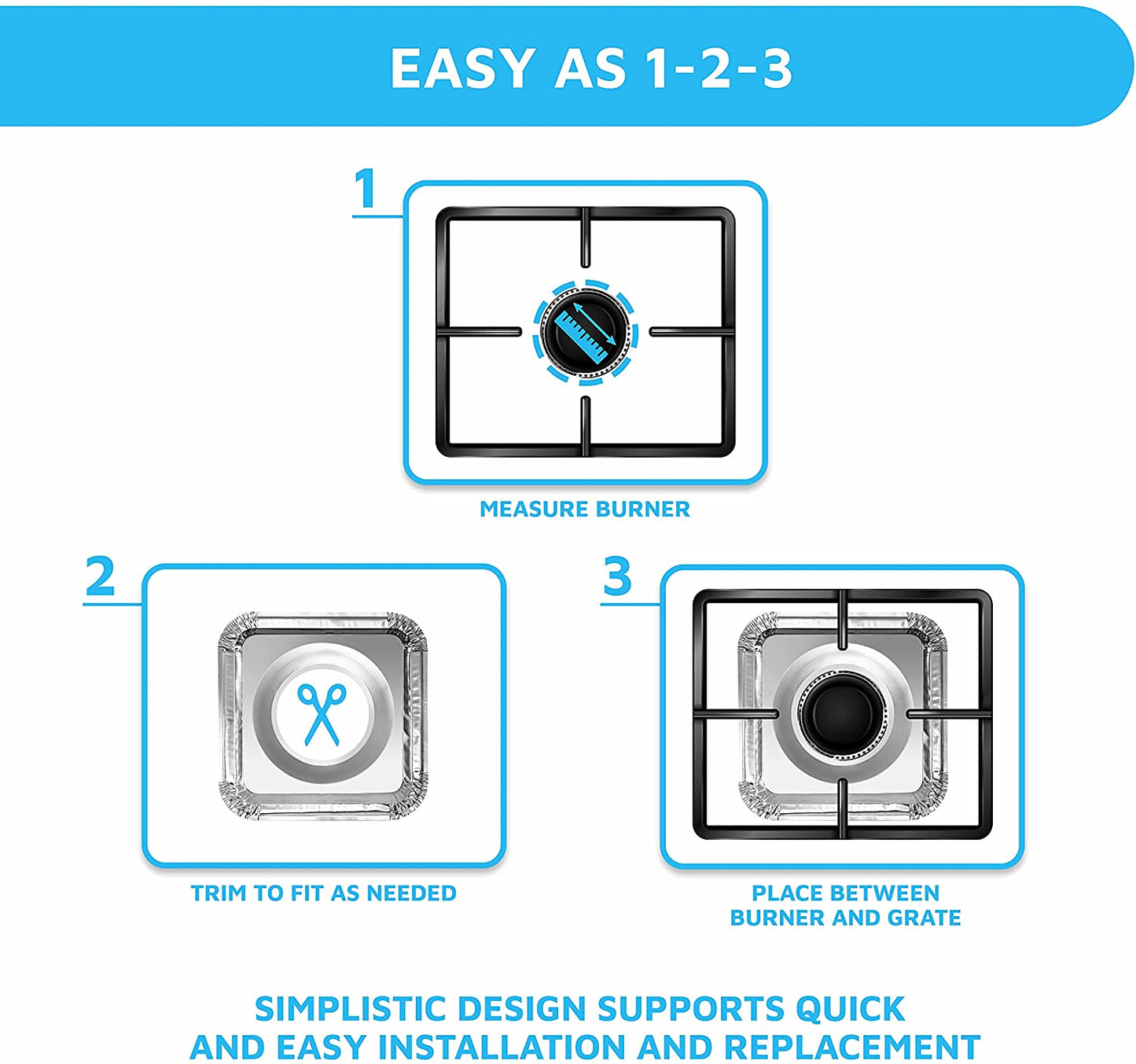 EASY AS 1-2-3

1

MEASURE BURNER

2

TRIM TO FIT AS NEEDED

3

PLACE BETWEEN BURNER AND GRATE

SIMPLISTIC DESIGN SUPPORTS QUICK AND EASY INSTALLATION AND REPLACEMENT