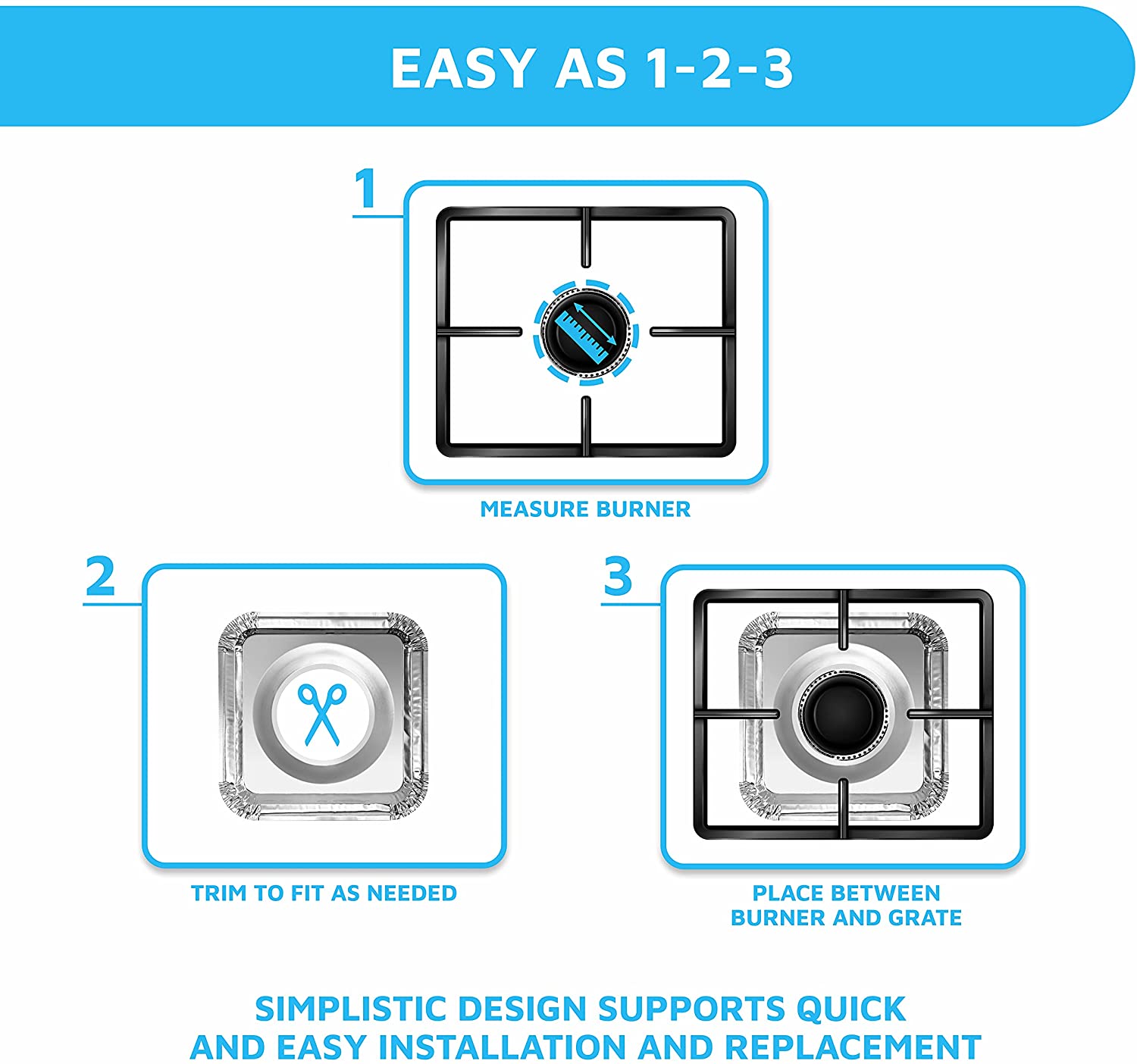 EASY AS 1-2-3

1

MEASURE BURNER

2

TRIM TO FIT AS NEEDED

3

PLACE BETWEEN BURNER AND GRATE

SIMPLISTIC DESIGN SUPPORTS QUICK AND EASY INSTALLATION AND REPLACEMENT