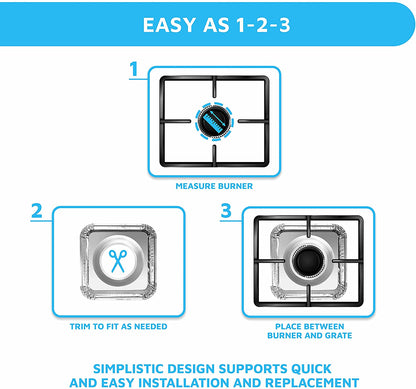 EASY AS 1-2-3

1

MEASURE BURNER

2

TRIM TO FIT AS NEEDED

3

PLACE BETWEEN BURNER AND GRATE

SIMPLISTIC DESIGN SUPPORTS QUICK AND EASY INSTALLATION AND REPLACEMENT