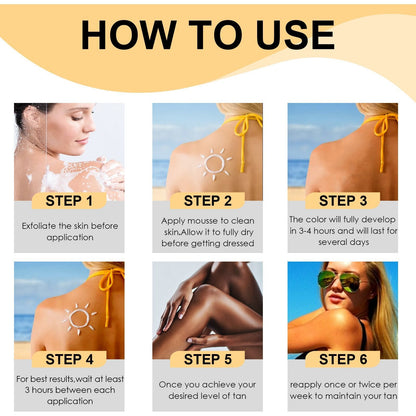 HOW TO USE

STEP 1

Exfoliate the skin before application

STEP 2

Apply mousse to clean skin.Allow it to fully dry before getting dressed

STEP 3

The color will fully develop in 3-4 hours and will last for several days

STEP 4

For best results,wait at least 3 hours between each application

STEP 5

Once you achieve your desired level of tan

STEP 6

reapply once or twice per week to maintain your tan