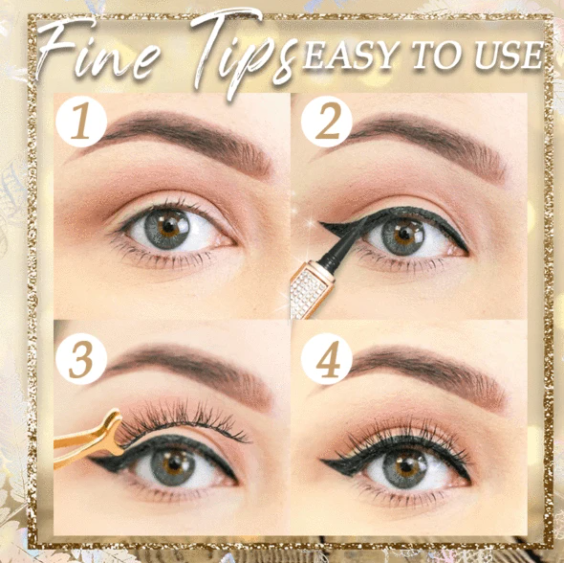 Fine Tips EASY TO USE

1

2

3

4