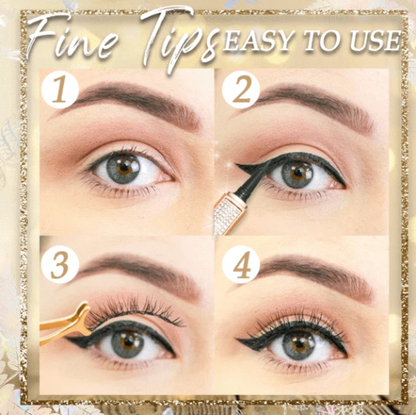 Fine Tips EASY TO USE

1

2

3

4