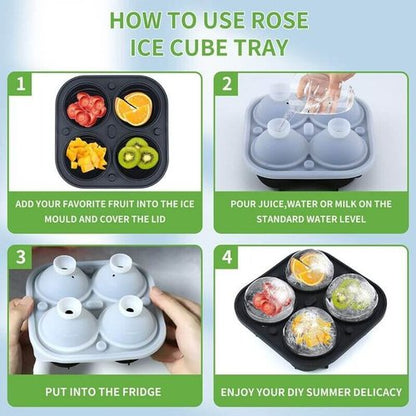 HOW TO USE ROSE ICE CUBE TRAY

1

ADD YOUR FAVORITE FRUIT INTO THE ICE MOULD AND COVER THE LID

2

POUR JUICE,WATER OR MILK ON THE STANDARD WATER LEVEL

3

PUT INTO THE FRIDGE

4

ENJOY YOUR DIY SUMMER DELICACY