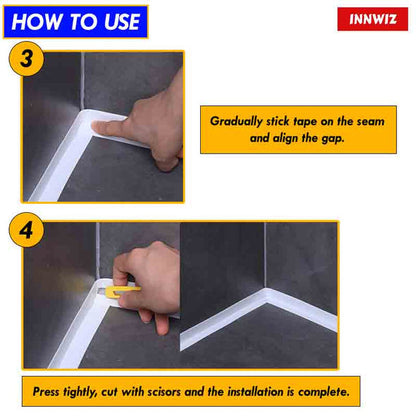 HOW TO USE

INNWIZ

3

Gradually stick tape on the seam and align the gap.

4

Press tightly, cut with scisors and the installation is complete.