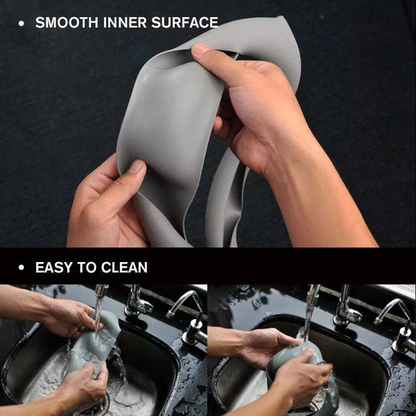 • SMOOTH INNER SURFACE

• EASY TO CLEAN