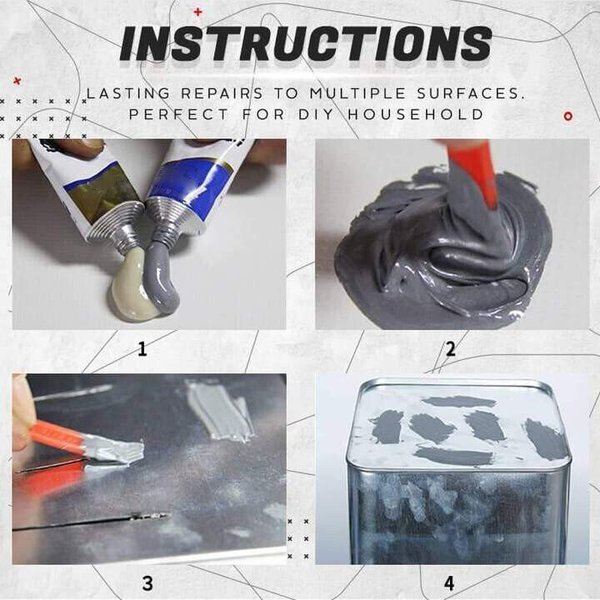 INSTRUCTIONS

LASTING REPAIRS TO MULTIPLE SURFACES. PERFECT FOR DIY HOUSEHOLD

1

2

3

4