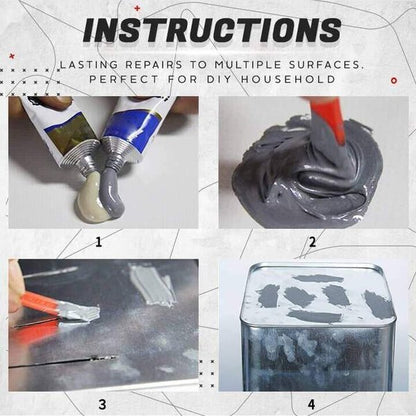 INSTRUCTIONS

LASTING REPAIRS TO MULTIPLE SURFACES. PERFECT FOR DIY HOUSEHOLD

1

2

3

4