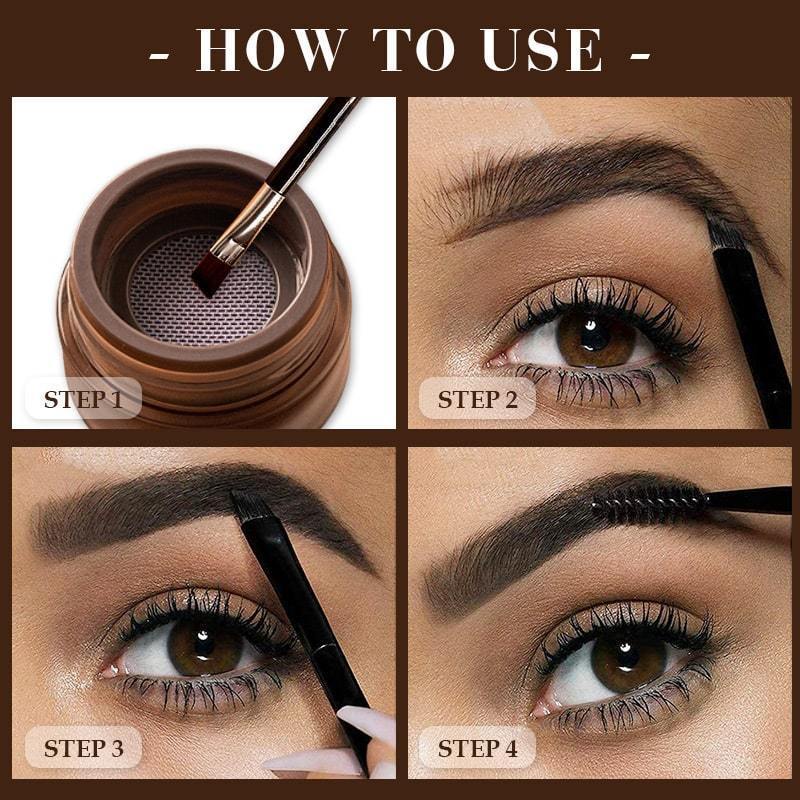 - HOW TO USE -

STEP 1

STEP 2

STEP 3

STEP 4