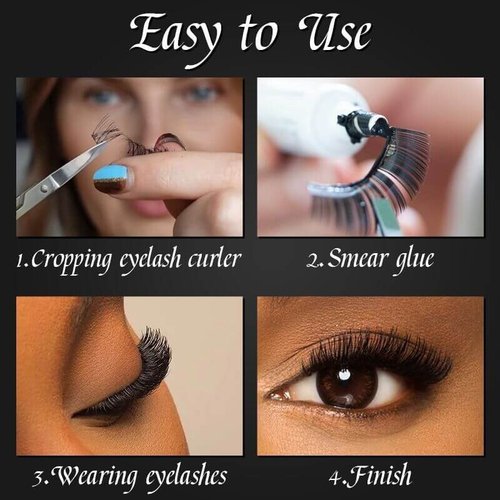 Easy to Use

1.Cropping eyelash curler

2.Smear glue

3.Wearing eyelashes

4.Finish