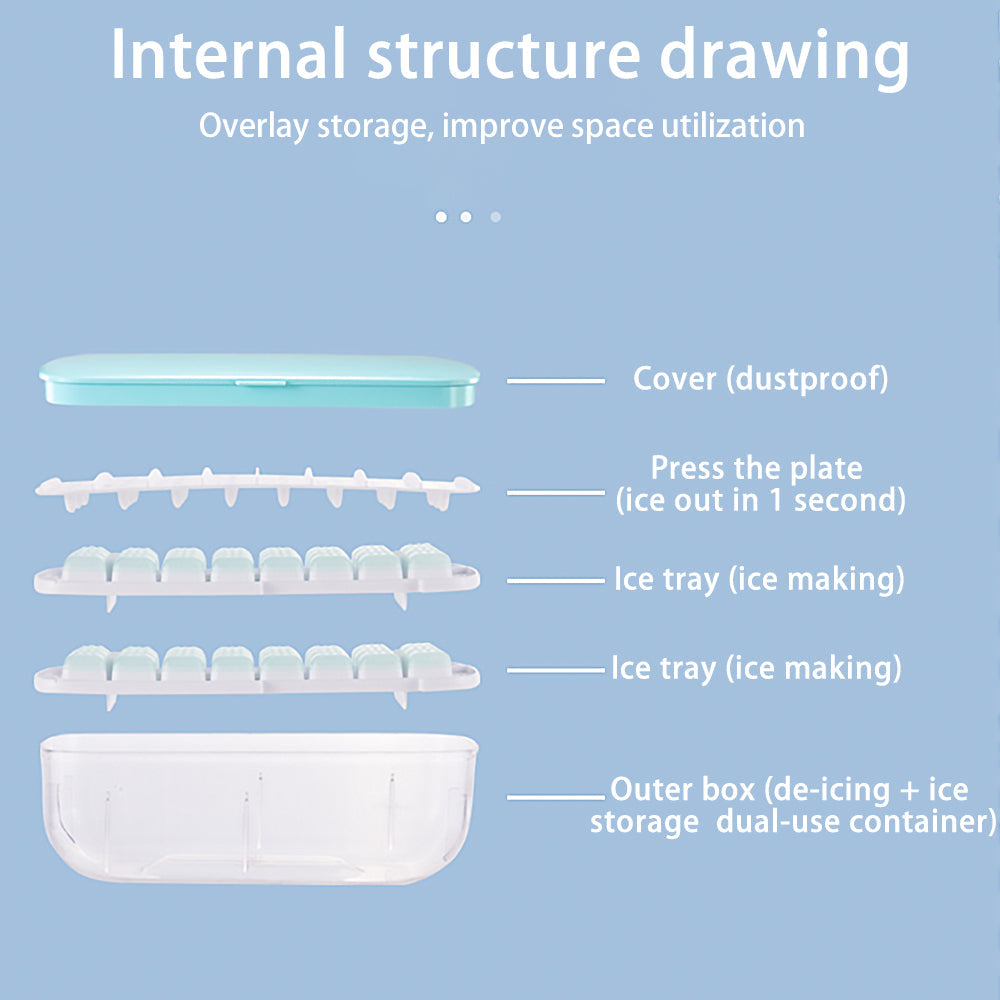 Internal structure drawing

Overlay storage, improve space utilization

Cover (dustproof)

Press the plate (ice out in 1 second)

Ice tray (ice making)

Ice tray (ice making)

Outer box (de-icing + ice storage dual-use container)