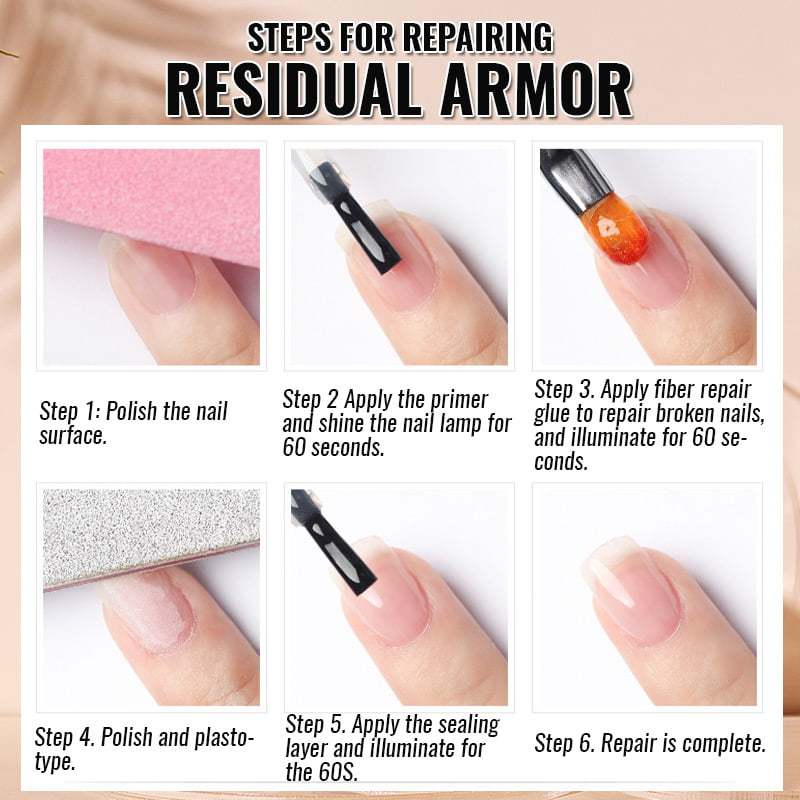 STEPS FOR REPAIRING
RESIDUAL ARMOR

Step 1: Polish the nail surface.

Step 2 Apply the primer and shine the nail lamp for 60 seconds.

Step 3. Apply fiber repair glue to repair broken nails, and illuminate for 60 seconds.

Step 4. Polish and plastotype.

Step 5. Apply the sealing layer and illuminate for the 60S.

Step 6. Repair is complete.