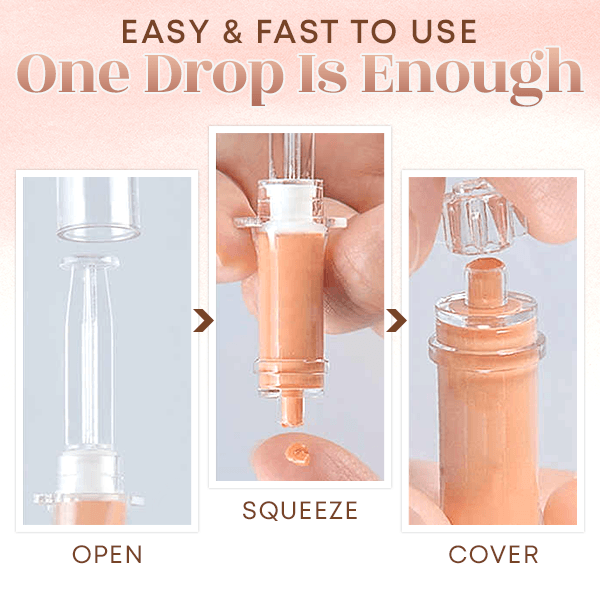 EASY & FAST TO USE
One Drop Is Enough

OPEN

SQUEEZE

COVER