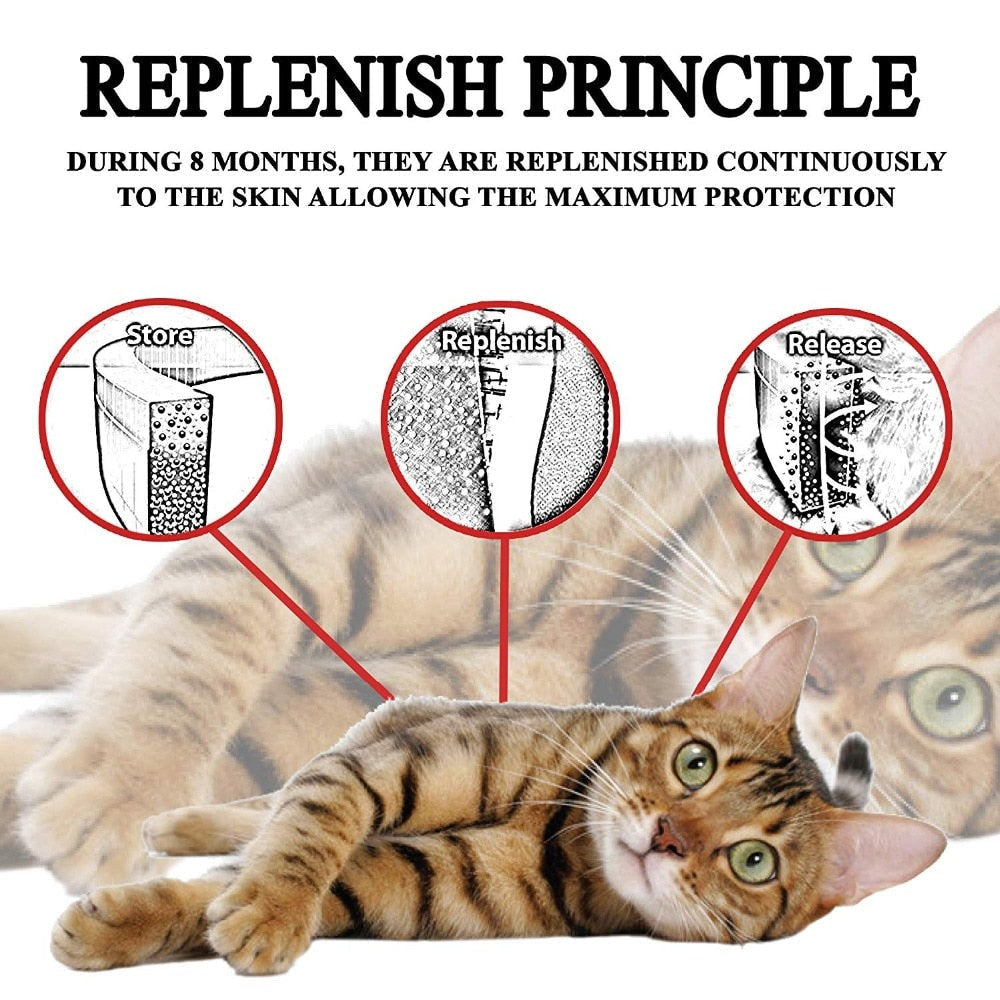 REPLENISH PRINCIPLE

DURING 8 MONTHS, THEY ARE REPLENISHED CONTINUOUSLY TO THE SKIN ALLOWING THE MAXIMUM PROTECTION

Store

Replenish

Release