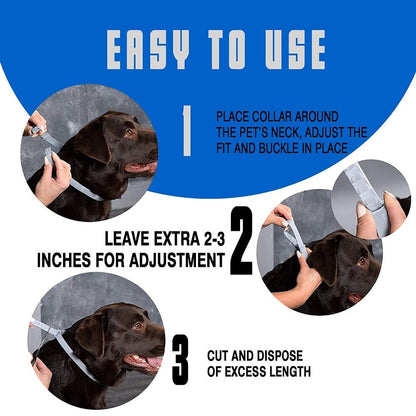 EASY TO USE

1

PLACE COLLAR AROUND THE PET'S NECK, ADJUST THE FIT AND BUCKLE IN PLACE

LEAVE EXTRA 2-3 INCHES FOR ADJUSTMENT

2

3

CUT AND DISPOSE OF EXCESS LENGTH