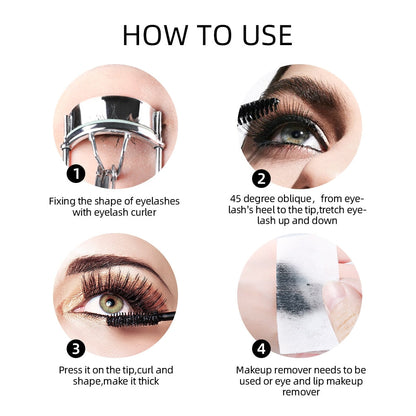 HOW TO USE

1

Fixing the shape of eyelashes with eyelash curler

2

45 degree oblique， from eyelash's heel to the tip,tretch eyelash up and down

3

Press it on the tip,curl and shape,make it thick

4

Makeup remover needs to be used or eye and lip makeup remover